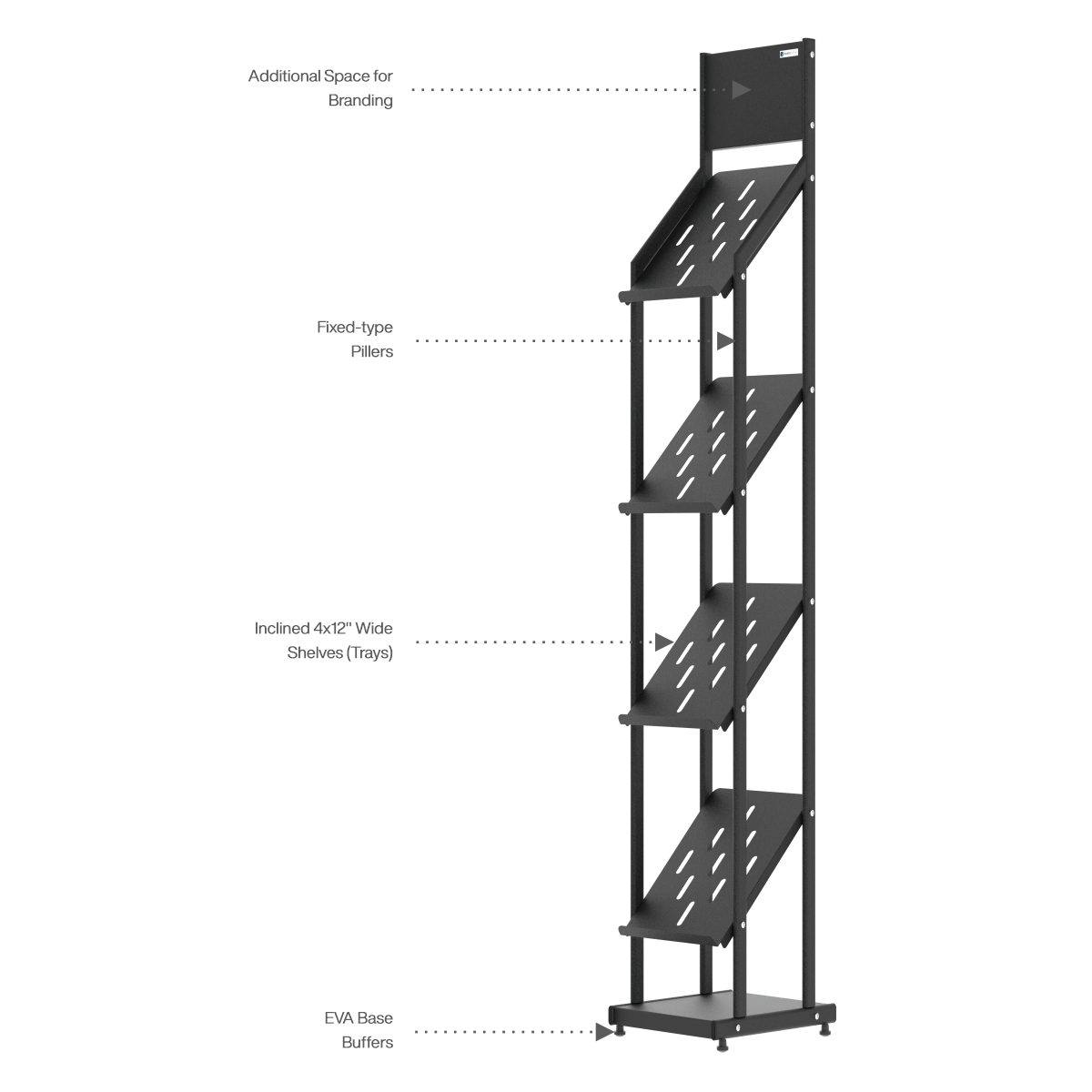 Additional Space for Branding

Fixed-type Pillers

Inclined 4x12" Wide Shelves (Trays)

EVA Base Buffers